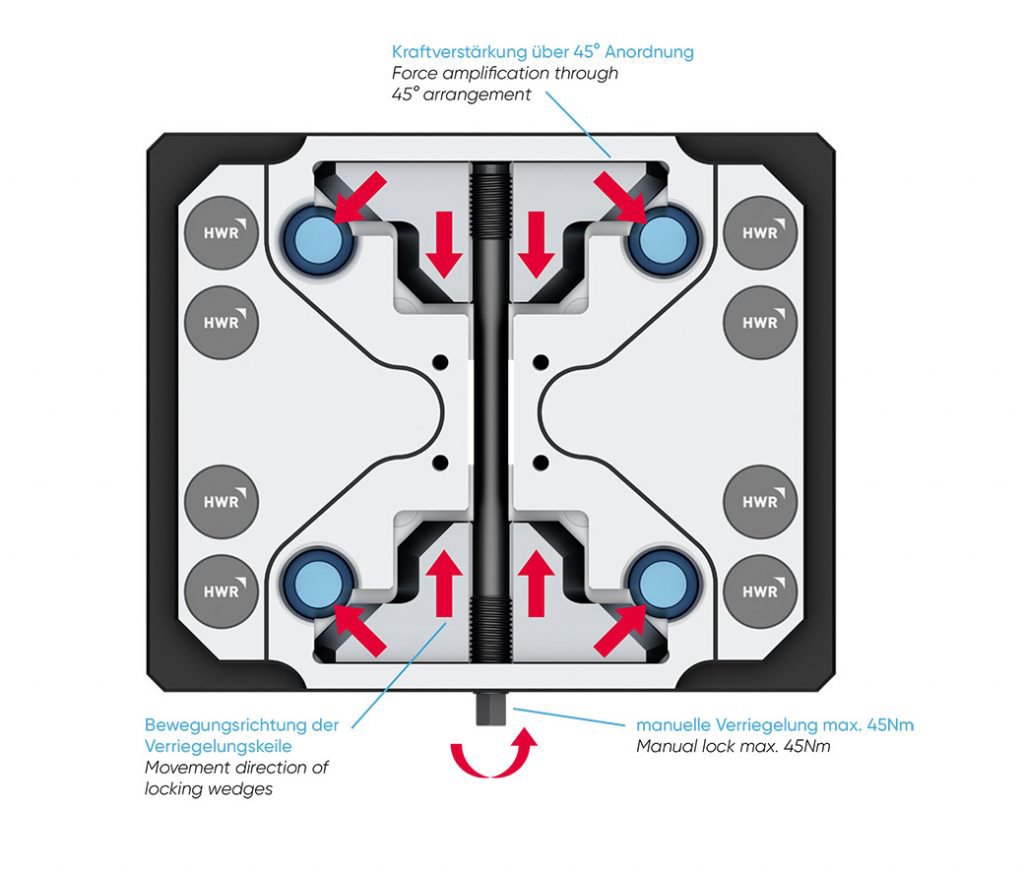 Kraftverstärkung über 45° Anordnung
Force amplification through 45° arrangement

HWR
HWR
HWR
HWR
HWR
HWR
HWR
HWR

Bewegungsrichtung der Verriegelungskeile
Movement direction of locking wedges

manuelle Verriegelung max. 45Nm
Manual lock max. 45Nm